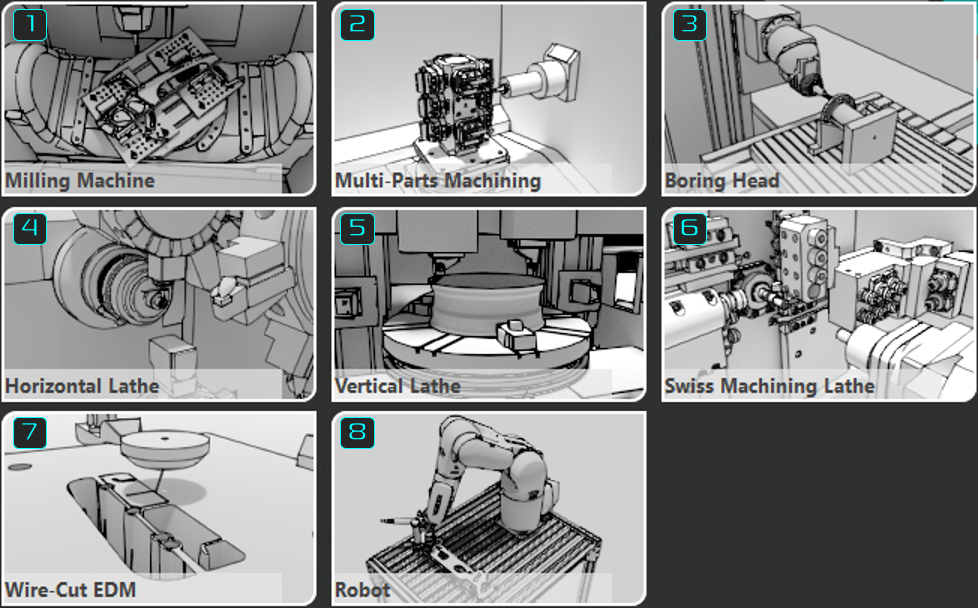 1
Milling Machine

2
Multi-Parts Machining

3
Boring Head

4
Horizontal Lathe

5
Vertical Lathe

6
Swiss Machining Lathe

7
Wire-Cut EDM

8
Robot