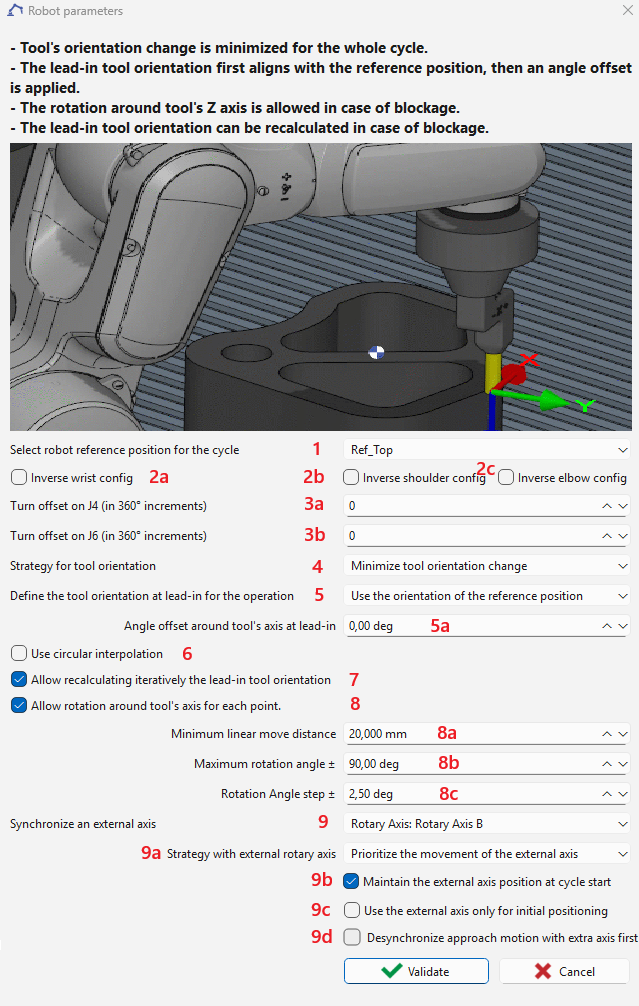 Robot parameters

- Tool's orientation change is minimized for the whole cycle.
- The lead-in tool orientation first aligns with the reference position, then an angle offset is applied.
- The rotation around tool's Z axis is allowed in case of blockage.
- The lead-in tool orientation can be recalculated in case of blockage.

Y

Select robot reference position for the cycle 1 Ref_Top

Inverse wrist config 2a 2b Inverse shoulder config 2c Inverse elbow config

Turn offset on J4 (in 360° increments) 3a 0

Turn offset on J6 (in 360° increments) 3b 0

Strategy for tool orientation 4 Minimize tool orientation change

Define the tool orientation at lead-in for the operation 5 Use the orientation of the reference position

Angle offset around tool's axis at lead-in 0,00 deg 5a

Use circular interpolation 6

Allow recalculating iteratively the lead-in tool orientation 7

Allow rotation around tool's axis for each point. 8

Minimum linear move distance 20,000 mm 8a

Maximum rotation angle ± 90,00 deg 8b

Rotation Angle step ± 2,50 deg 8c

Synchronize an external axis 9 Rotary Axis: Rotary Axis B

9a Strategy with external rotary axis Prioritize the movement of the external axis

9b Maintain the external axis position at cycle start

9c Use the external axis only for initial positioning

9d Desynchronize approach motion with extra axis first

Validate Cancel