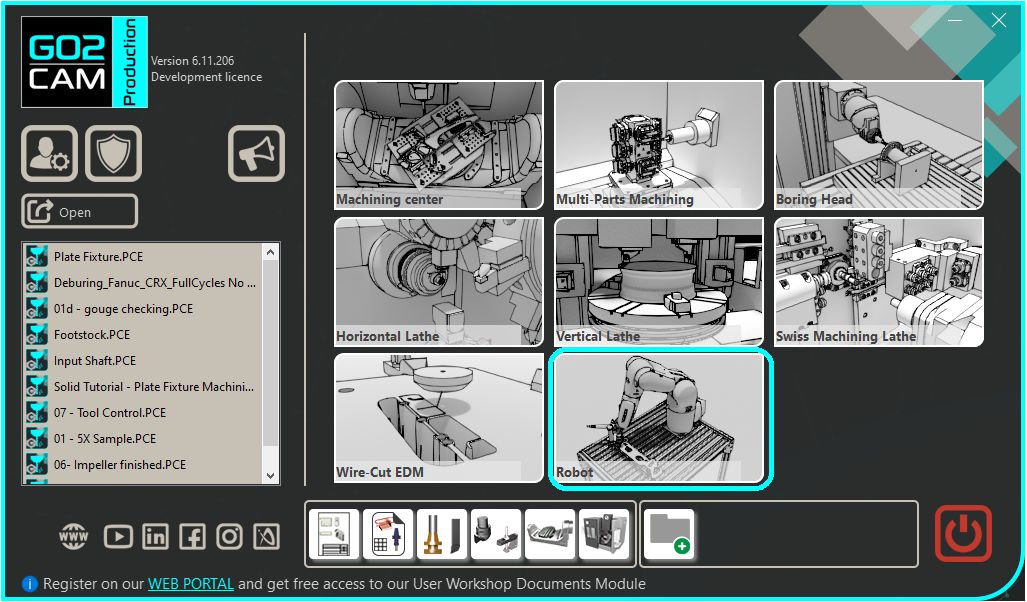 GO2 CAM Production

Version 6.11.206
Development licence

Open

Plate Fixture.PCE
Deburing_Fanuc_CRX_FullCycles No ...
01d - gouge checking.PCE
Footstock.PCE
Input Shaft.PCE
Solid Tutorial - Plate Fixture Machini...
07 - Tool Control.PCE
01 - 5X Sample.PCE
06- Impeller finished.PCE

Machining center
Multi-Parts Machining
Boring Head
Horizontal Lathe
Vertical Lathe
Swiss Machining Lathe
Wire-Cut EDM
Robot

www

Register on our WEB PORTAL and get free access to our User Workshop Documents Module